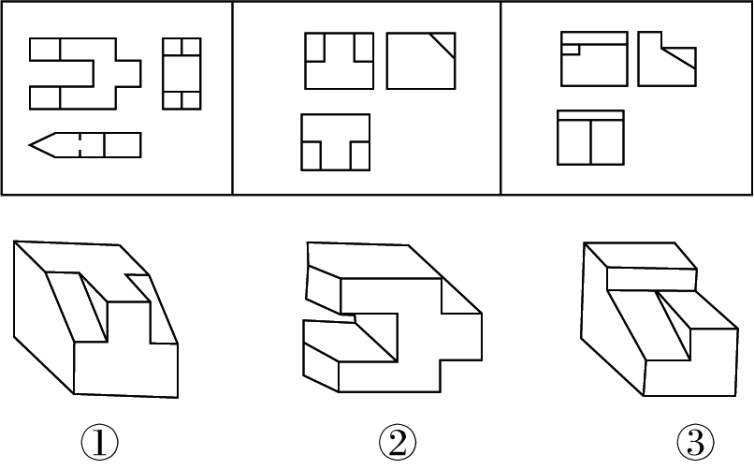 ①

②

③